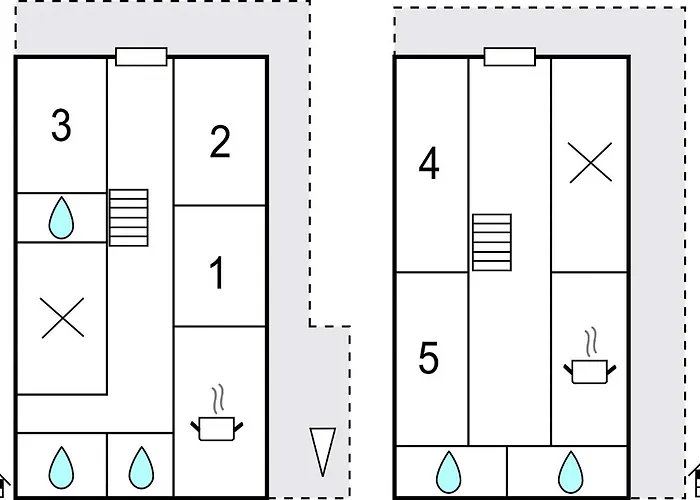 3
2
1
4
5