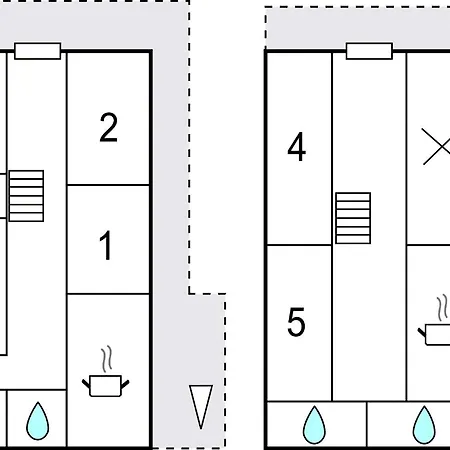 2

1

4

5